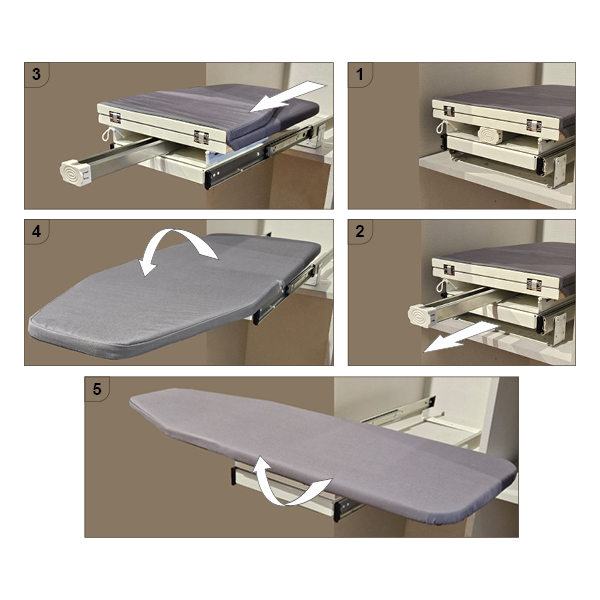 3

1

4

2

5